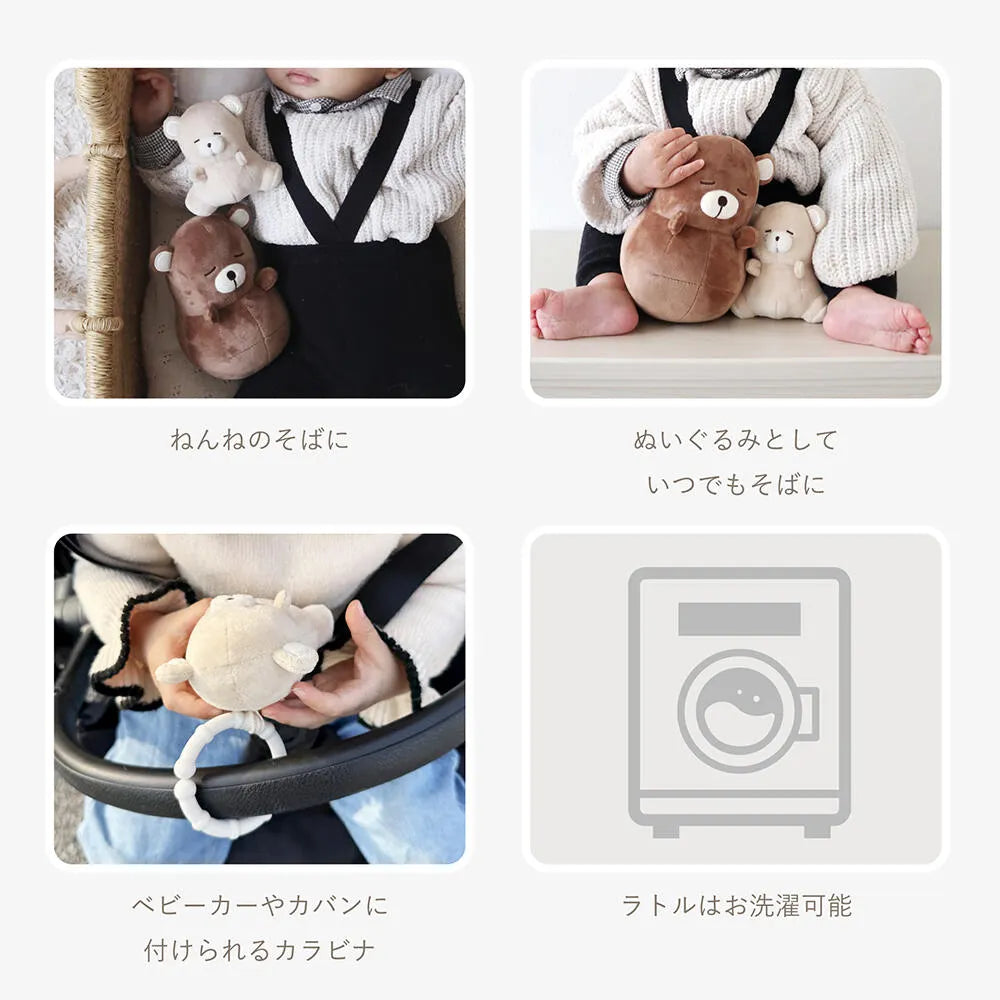 ねんねのそばに

ぬいぐるみとして
いつでもそばに

ベビーカーやカバンに
付けられるカラビナ

ラトルはお洗濯可能